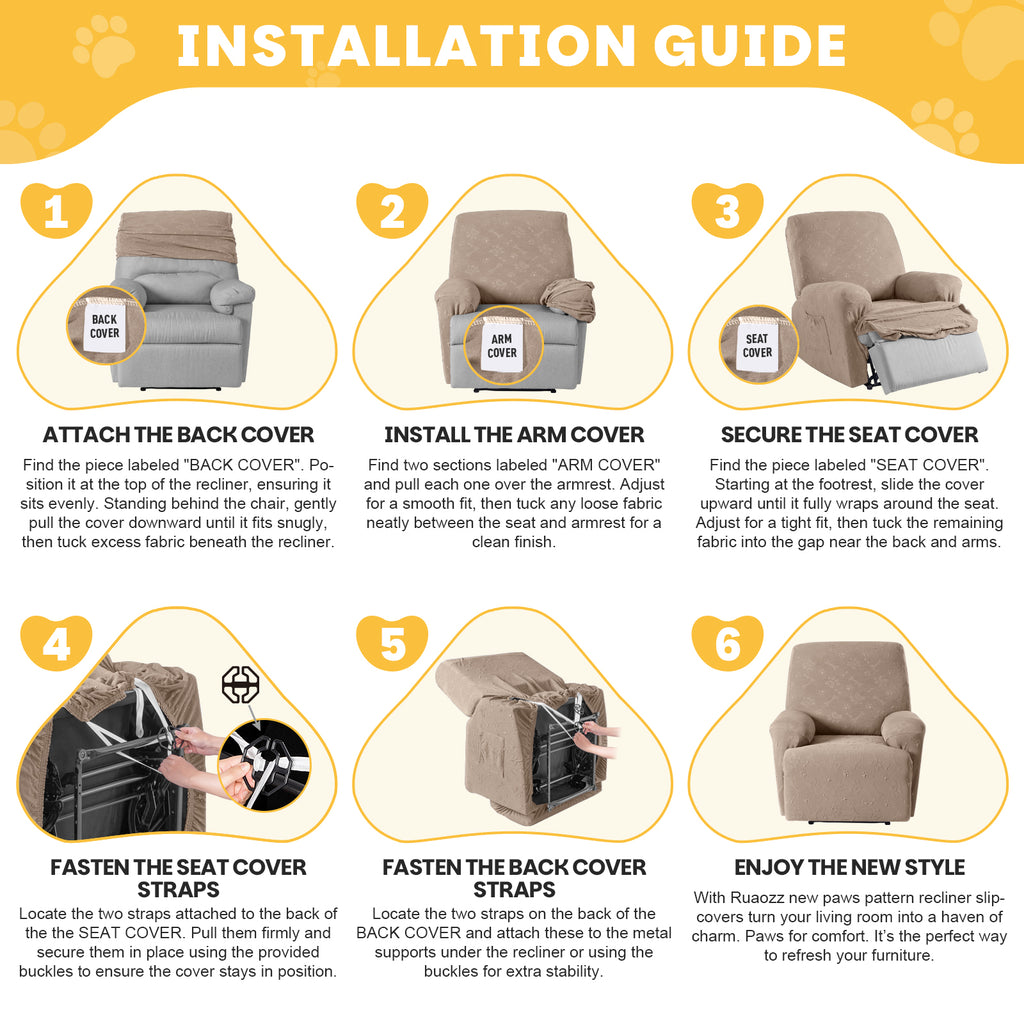 INSTALLATION GUIDE

1

BACK COVER

ATTACH THE BACK COVER

Find the piece labeled "BACK COVER". Position it at the top of the recliner, ensuring it sits evenly. Standing behind the chair, gently pull the cover downward until it fits snugly, then tuck excess fabric beneath the recliner.

2

ARM COVER

INSTALL THE ARM COVER

Find two sections labeled "ARM COVER" and pull each one over the armrest. Adjust for a smooth fit, then tuck any loose fabric neatly between the seat and armrest for a clean finish.

3

SEAT COVER

SECURE THE SEAT COVER

Find the piece labeled "SEAT COVER". Starting at the footrest, slide the cover upward until it fully wraps around the seat. Adjust for a tight fit, then tuck the remaining fabric into the gap near the back and arms.

4

FASTEN THE SEAT COVER STRAPS

Locate the two straps attached to the back of the the SEAT COVER. Pull them firmly and secure them in place using the provided buckles to ensure the cover stays in position.

5

FASTEN THE BACK COVER STRAPS

Locate the two straps on the back of the BACK COVER and attach these to the metal supports under the recliner or using the buckles for extra stability.

6

ENJOY THE NEW STYLE

With Ruaozz new paws pattern recliner slipcovers turn your living room into a haven of charm. Paws for comfort. It's the perfect way to refresh your furniture.